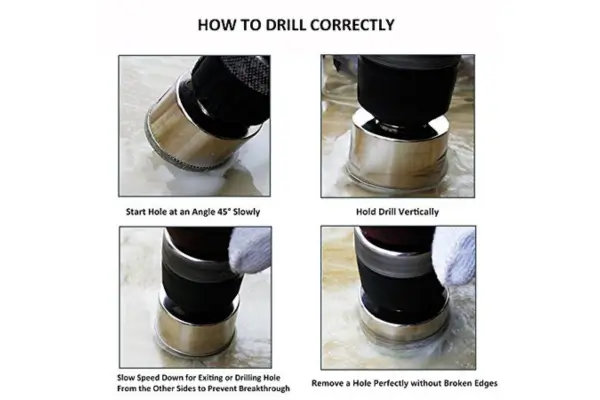 HOW TO DRILL CORRECTLY

Start Hole at an Angle 45° Slowly

Hold Drill Vertically

Slow Speed Down for Exiting or Drilling Hole From the Other Sides to Prevent Breakthrough

Remove a Hole Perfectly without Broken Edges